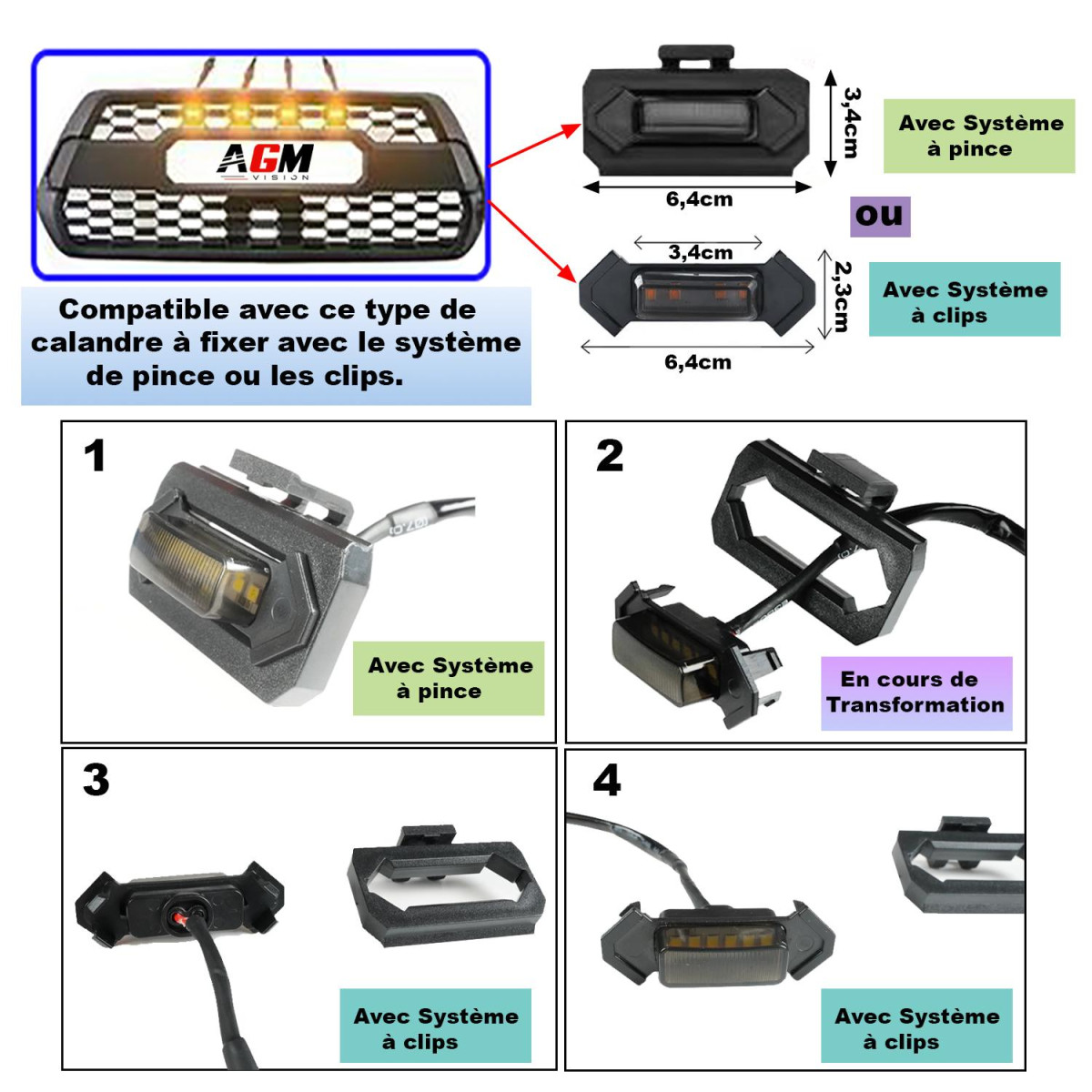 AGM
VISION

Compatible avec ce type de calandre à fixer avec le système de pince ou les clips.

3,4cm

6,4cm

Avec Système à pince

ou

3,4cm

2,3cm

6,4cm

Avec Système à clips

1

Avec Système à pince

2

En cours de Transformation

3

Avec Système à clips

4

Avec Système à clips